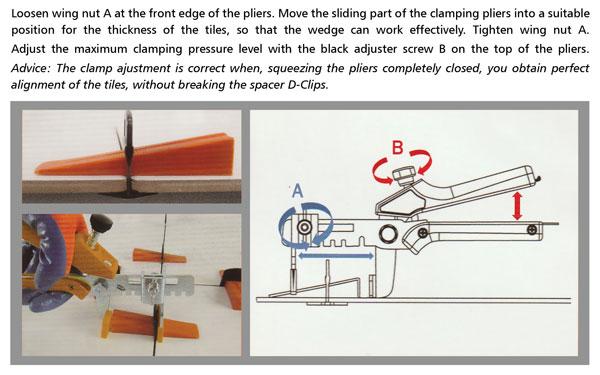 Loosen wing nut A at the front edge of the pliers. Move the sliding part of the clamping pliers into a suitable position for the thickness of the tiles, so that the wedge can work effectively. Tighten wing nut A. Adjust the maximum clamping pressure level with the black adjuster screw B on the top of the pliers.
Advice: The clamp ajustment is correct when, squeezing the pliers completely closed, you obtain perfect alignment of the tiles, without breaking the spacer D-Clips.

B

A